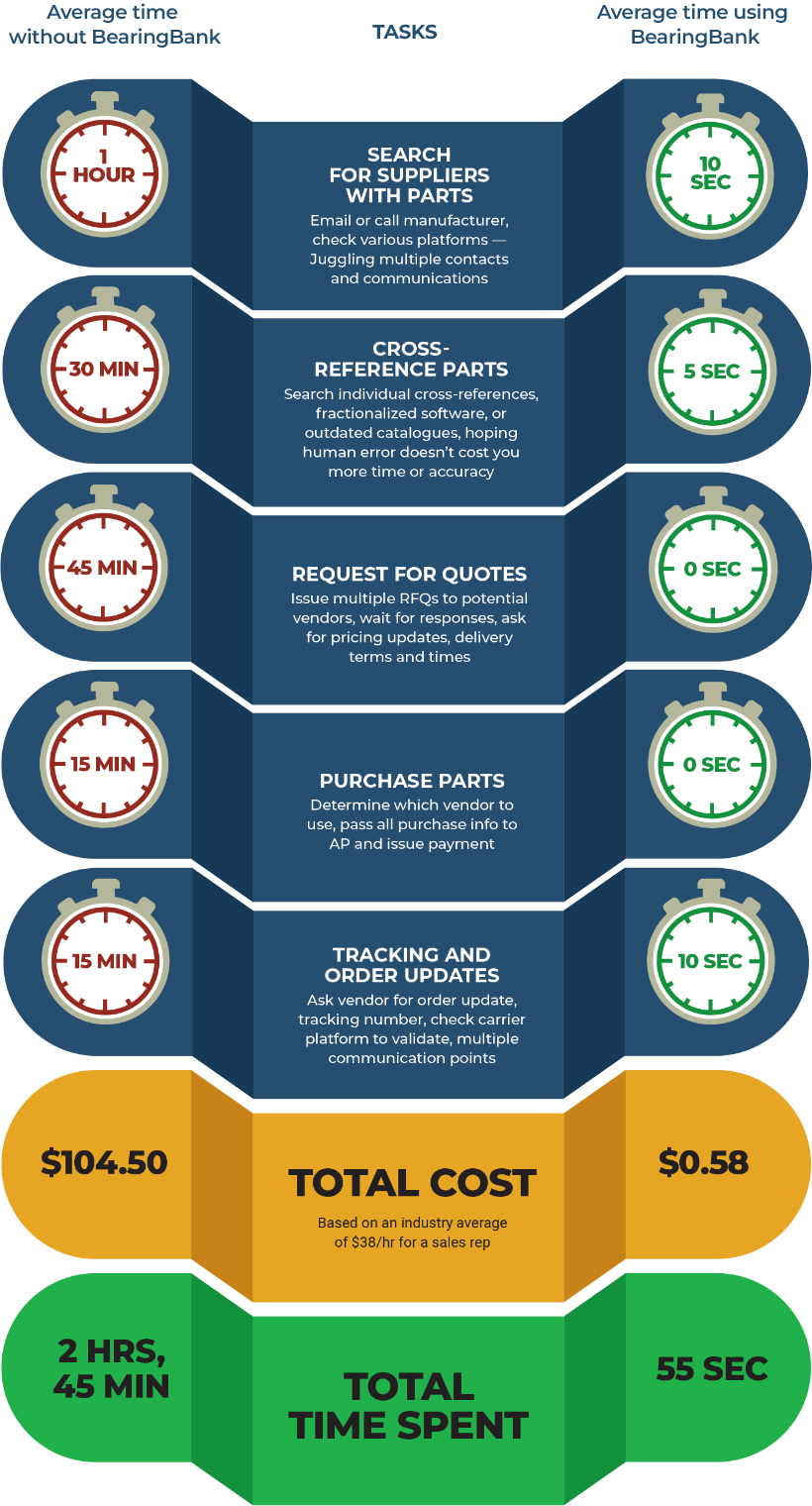 Average time without BearingBank

TASKS

Average time using BearingBank

1 HOUR

SEARCH FOR SUPPLIERS WITH PARTS

Email or call manufacturer, check various platforms — Juggling multiple contacts and communications

10 SEC

30 MIN

CROSS-REFERENCE PARTS

Search individual cross-references, fractionalized software, or outdated catalogues, hoping human error doesn't cost you more time or accuracy

5 SEC

45 MIN

REQUEST FOR QUOTES

Issue multiple RFQs to potential vendors, wait for responses, ask for pricing updates, delivery terms and times

0 SEC

15 MIN

PURCHASE PARTS

Determine which vendor to use, pass all purchase info to AP and issue payment

0 SEC

15 MIN

TRACKING AND ORDER UPDATES

Ask vendor for order update, tracking number, check carrier platform to validate, multiple communication points

10 SEC

$104.50

TOTAL COST

Based on an industry average of $38/hr for a sales rep

$0.58

2 HRS, 45 MIN

TOTAL TIME SPENT

55 SEC