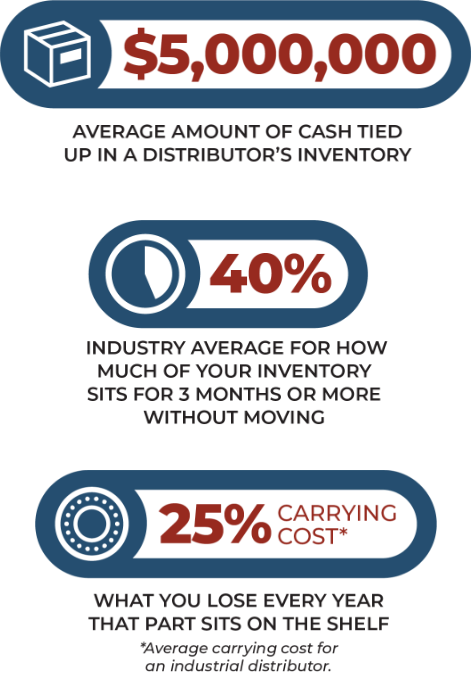 $5,000,000

AVERAGE AMOUNT OF CASH TIED UP IN A DISTRIBUTOR'S INVENTORY

40%

INDUSTRY AVERAGE FOR HOW MUCH OF YOUR INVENTORY SITS FOR 3 MONTHS OR MORE WITHOUT MOVING

25% CARRYING COST*

WHAT YOU LOSE EVERY YEAR THAT PART SITS ON THE SHELF

*Average carrying cost for an industrial distributor.